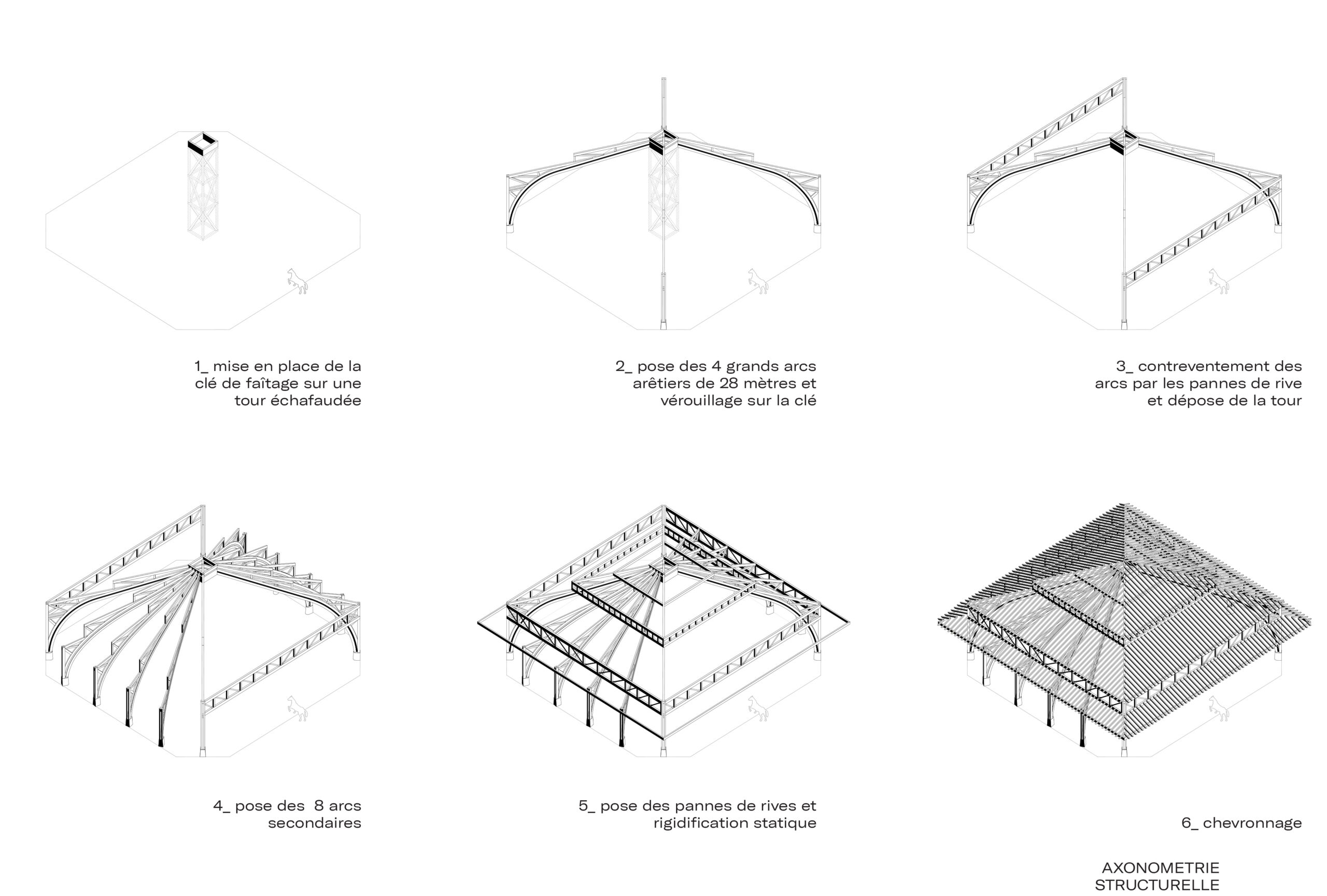 1_ mise en place de la clé de faîtage sur une tour échafaudée

2_ pose des 4 grands arcs arêtiers de 28 mètres et vérouillage sur la clé

3_ contreventement des arcs par les pannes de rive et dépose de la tour

4_ pose des 8 arcs secondaires

5_ pose des pannes de rives et rigidification statique

6_ chevronnage

AXONOMETRIE STRUCTURELLE